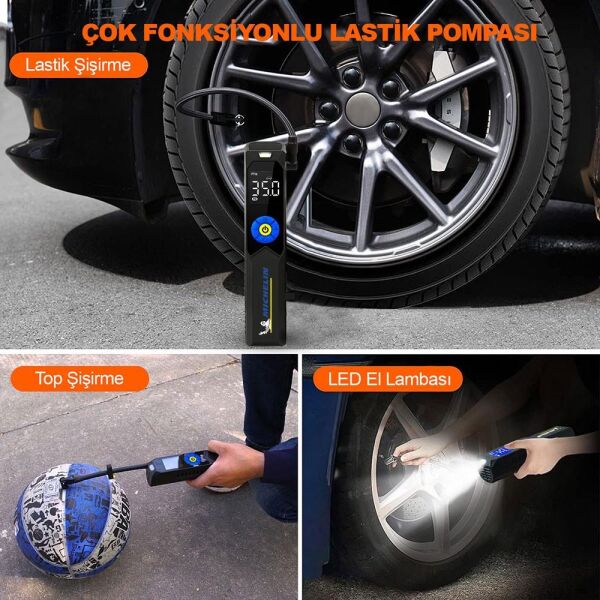 ÇOK FONKSİYONLU LASTİK POMPASI

Lastik Şişirme

350

MICHELIN

Top Şişirme

LED El Lambası