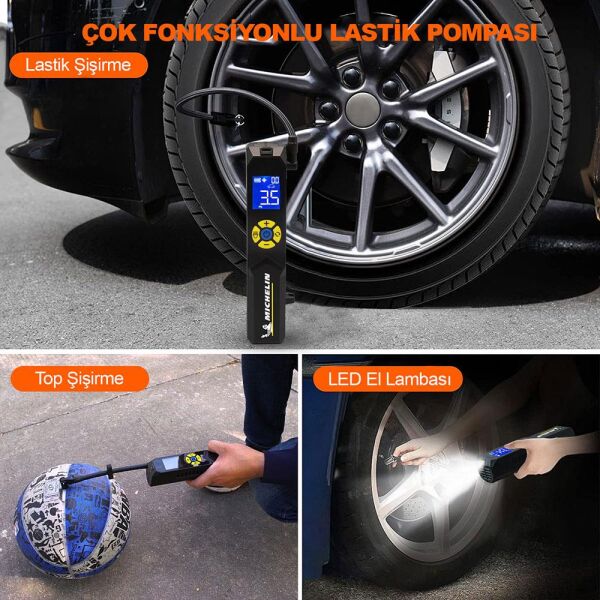 ÇOK FONKSİYONLU LASTİK POMPASI

Lastik Şişirme

35

MICHELIN

Top Şişirme

LED El Lambası